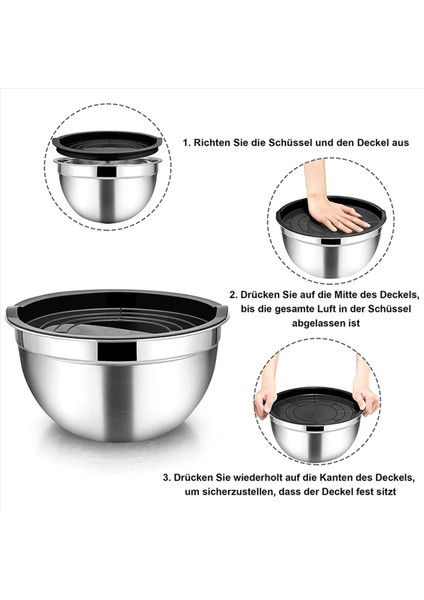 1. Richten Sie die Schüssel und den Deckel aus

2. Drücken Sie auf die Mitte des Deckels, bis die gesamte Luft in der Schüssel abgelassen ist

3. Drücken Sie wiederholt auf die Kanten des Deckels, um sicherzustellen, dass der Deckel fest sitzt