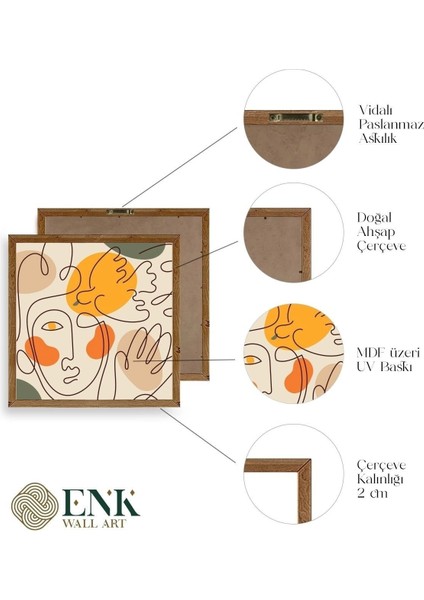 Vidalı Paslanmaz Askılık

Doğal Ahşap Çerçeve

MDF üzeri UV Baskı

Çerçeve Kalınlığı 2 cm

ENK
WALL ART