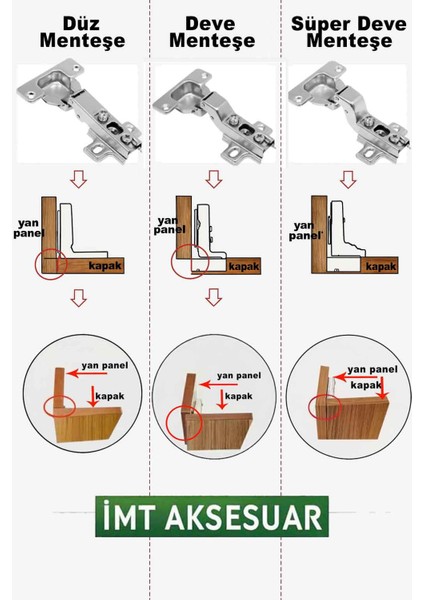 Düz Menteşe

yan panel
kapak

yan panel
kapak

Deve Menteşe

yan panel
kapak

yan panel
kapak

Süper Deve Menteşe

yan panel
kapak

yan panel
kapak

İMT AKSESUAR