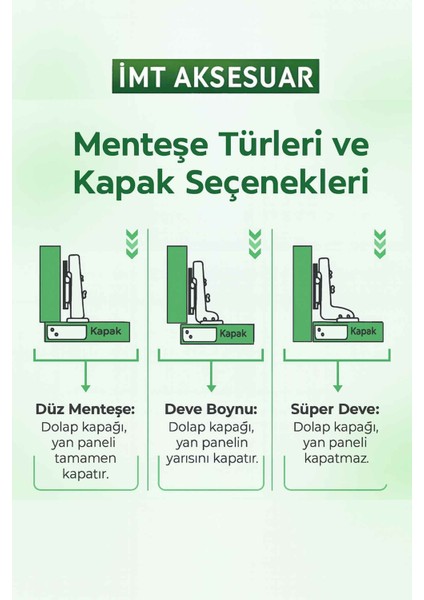 İMT AKSESUAR

Menteşe Türleri ve Kapak Seçenekleri

Kapak

Düz Menteşe:
Dolap kapağı, yan paneli tamamen kapatır.

Kapak

Deve Boynu:
Dolap kapağı, yan panelin yarısını kapatır.

Kapak

Süper Deve:
Dolap kapağı, yan paneli kapatmaz.