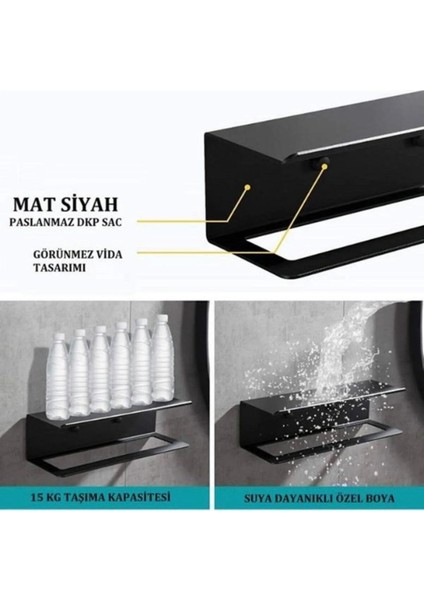 MAT SİYAH
PASLANMAZ DKP SAC

GÖRÜNMEZ VİDA
TASARIMI

15 KG TAŞIMA KAPASİTESİ

SUYA DAYANIKLI ÖZEL BOYA