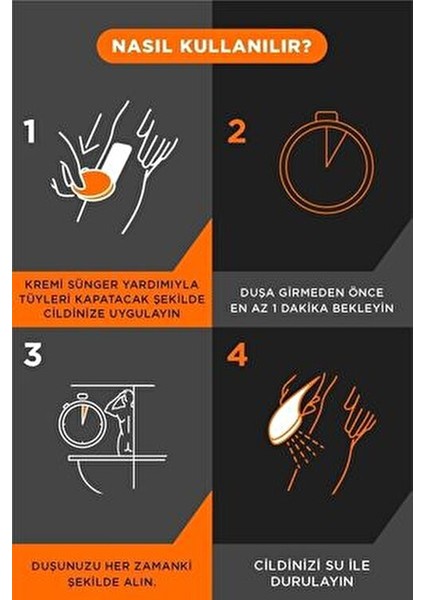 NASIL KULLANILIR?

1

KREMİ SÜNGER YARDIMIYLA TÜYLERİ KAPATACAK ŞEKİLDE CİLDİNİZE UYGULAYIN

2

DUŞA GİRMEDEN ÖNCE EN AZ 1 DAKİKA BEKLEYİN

3

DUŞUNUZU HER ZAMANKİ ŞEKİLDE ALIN.

4

CİLDİNİZİ SU İLE DURULAYIN