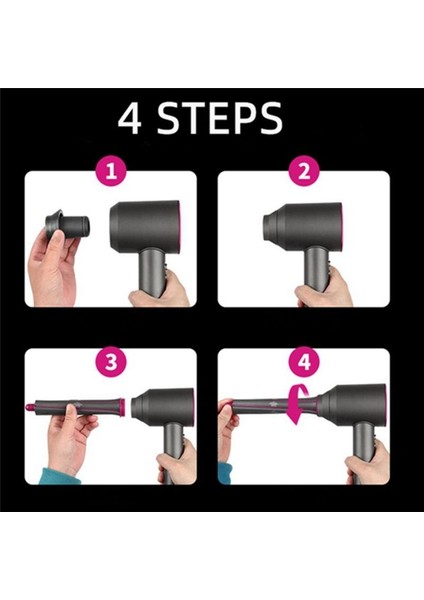 4 STEPS

1

2

3

4