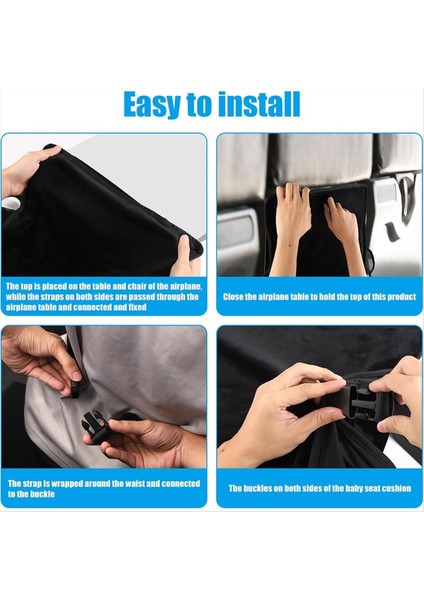 Easy to install

The top is placed on the table and chair of the airplane, while the straps on both sides are passed through the airplane table and connected and fixed

Close the airplane table to hold the top of this product

The strap is wrapped around the waist and connected to the buckle

The buckles on both sides of the baby seat cushion