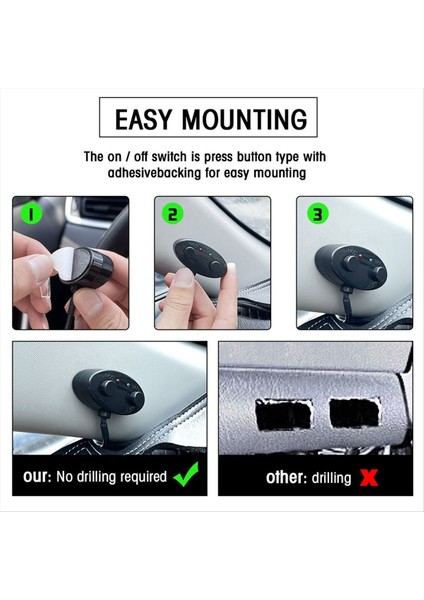 EASY MOUNTING

The on / off switch is press button type with adhesivebacking for easy mounting

1

2

3

our: No drilling required

other: drilling