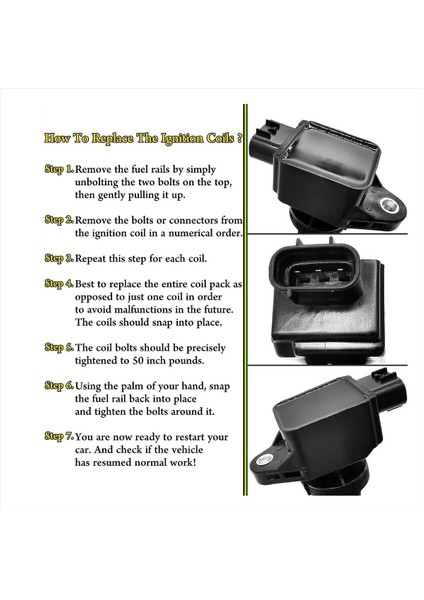 How To Replace The Ignition Coils ?

Step 1. Remove the fuel rails by simply unbolting the two bolts on the top, then gently pulling it up.

Step 2. Remove the bolts or connectors from the ignition coil in a numerical order.

Step 3. Repeat this step for each coil.

Step 4. Best to replace the entire coil pack as opposed to just one coil in order to avoid malfunctions in the future. The coils should snap into place.

Step 5. The coil bolts should be precisely tightened to 50 inch pounds.

Step 6. Using the palm of your hand, snap the fuel rail back into place and tighten the bolts around it.

Step 7. You are now ready to restart your car. And check if the vehicle has resumed normal work!