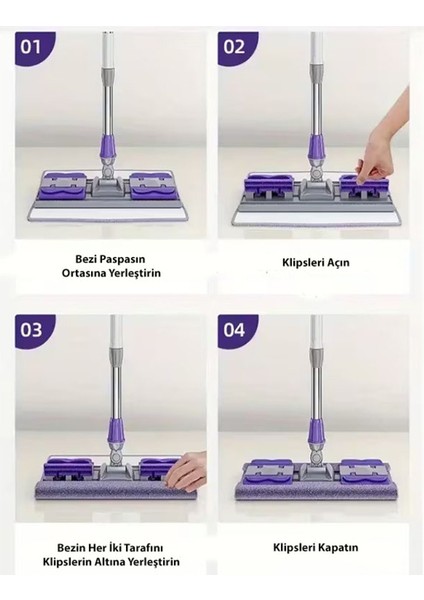 01

Bezi Paspasın Ortasına Yerleştirin

02

Klipsleri Açın

03

Bezin Her İki Tarafını Klipslerin Altına Yerleştirin

04

Klipsleri Kapatın