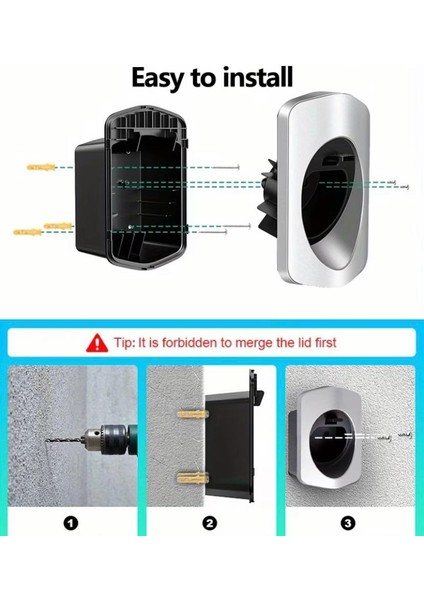 Easy to install

Tip: It is forbidden to merge the lid first

1

2

3