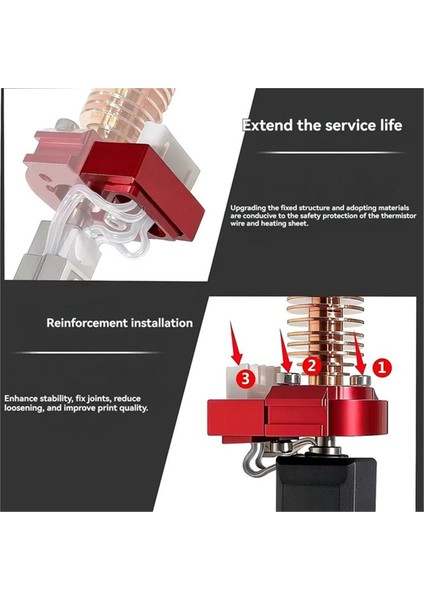 Extend the service life

Upgrading the fixed structure and adopting materials are conducive to the safety protection of the thermistor wire and heating sheet.

Reinforcement installation

Enhance stability, fix joints, reduce loosening, and improve print quality.

3
2
1