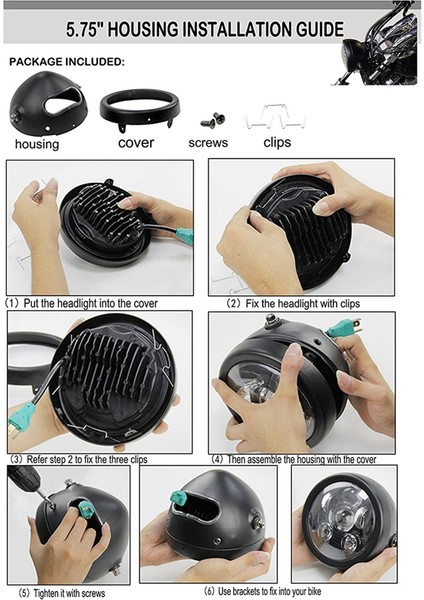 5.75" HOUSING INSTALLATION GUIDE

PACKAGE INCLUDED:

housing

cover

screws

clips

(1) Put the headlight into the cover

(2) Fix the headlight with clips

(3) Refer step 2 to fix the three clips

(4) Then assemble the housing with the cover

(5) Tighten it with screws

(6) Use brackets to fix into your bike