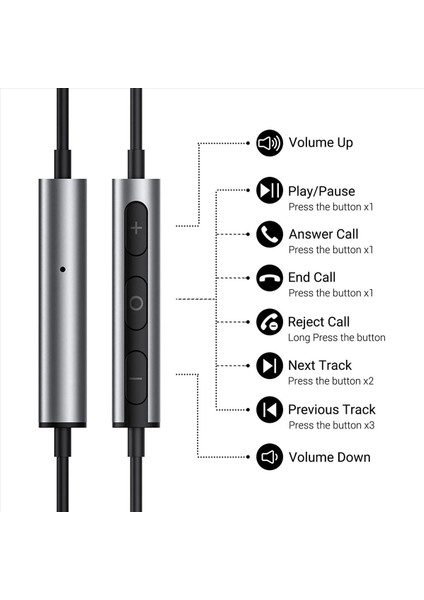 Volume Up

Play/Pause
Press the button x1

Answer Call
Press the button x1

End Call
Press the button x1

Reject Call
Long Press the button

Next Track
Press the button x2

Previous Track
Press the button x3

Volume Down