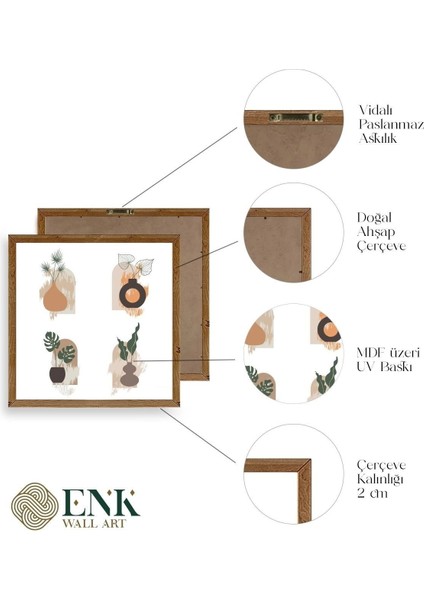 Vidalı Paslanmaz Askılık

Doğal Ahşap Çerçeve

MDF üzeri UV Baskı

Çerçeve Kalınlığı 2 cm

ENK
WALL ART