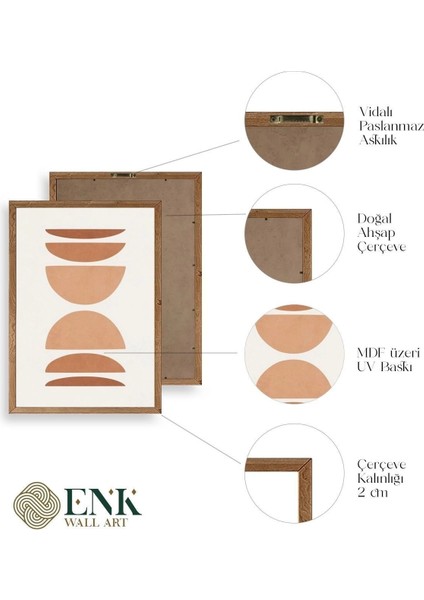 Vidalı
Paslanmaz
Askılık

Doğal
Ahşap
Çerçeve

MDF üzeri
UV Baskı

Çerçeve
Kalınlığı
2 cm

ENK
WALL ART