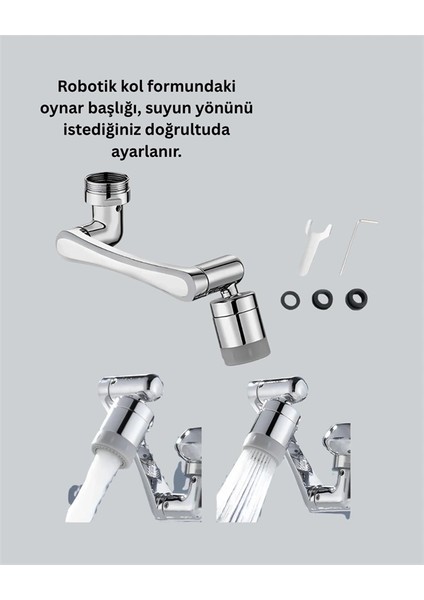 Robotik kol formundaki oynar başlığı, suyun yönünü istediğiniz doğrultuda ayarlanır.