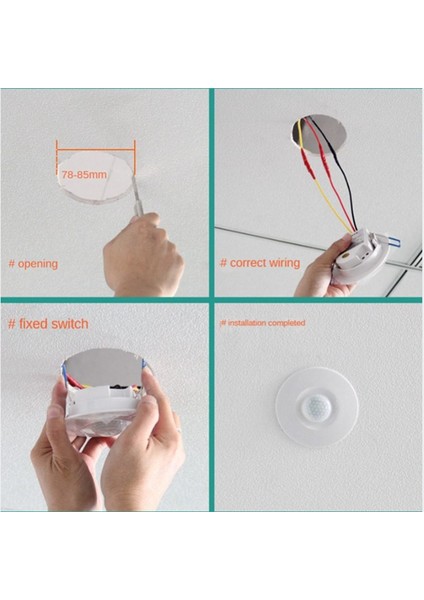 78-85mm

# opening

# correct wiring

# fixed switch

# installation completed