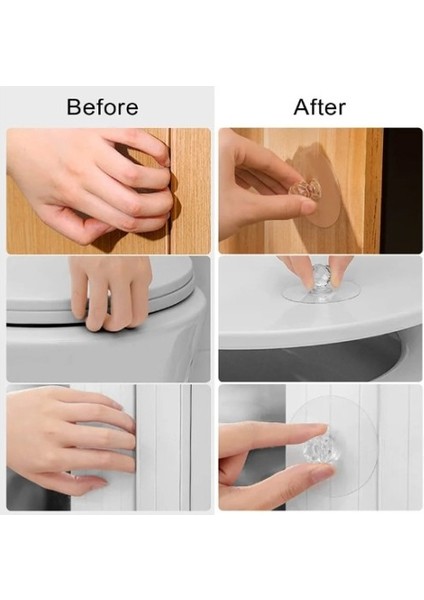 Before

After