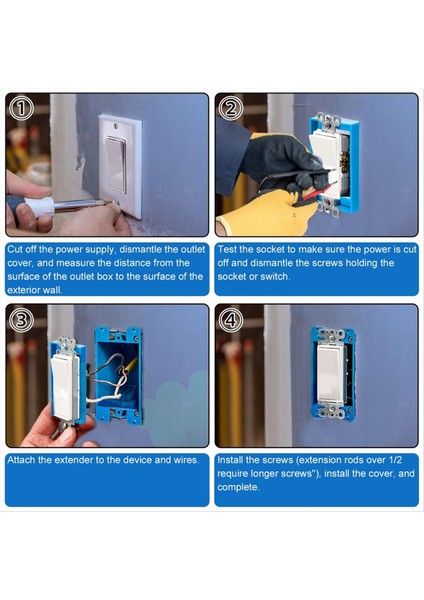 ①

Cut off the power supply, dismantle the outlet cover, and measure the distance from the surface of the outlet box to the surface of the exterior wall.

②

Test the socket to make sure the power is cut off and dismantle the screws holding the socket or switch.

③

Attach the extender to the device and wires.

④

Install the screws (extension rods over 1/2 require longer screws"), install the cover, and complete.