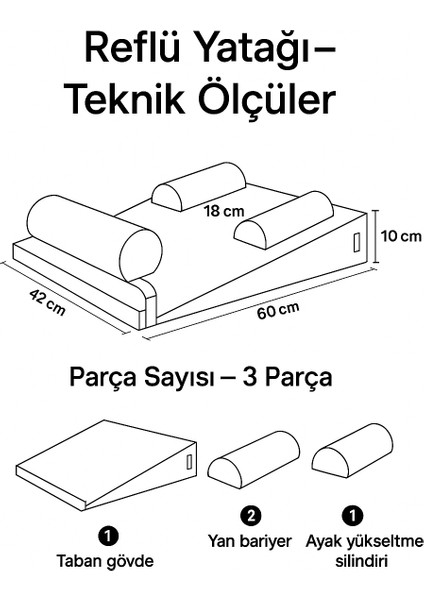 Reflü Yatağı–
Teknik Ölçüler

18 cm

10 cm

42 cm

60 cm

Parça Sayısı – 3 Parça

1
Taban gövde

2
Yan bariyer

1
Ayak yükseltme
silindiri