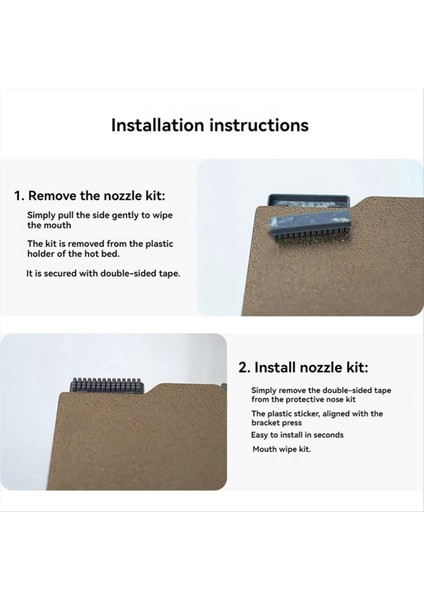 Installation instructions

1. Remove the nozzle kit:

Simply pull the side gently to wipe the mouth

The kit is removed from the plastic holder of the hot bed.

It is secured with double-sided tape.

2. Install nozzle kit:

Simply remove the double-sided tape from the protective nose kit

The plastic sticker, aligned with the bracket press

Easy to install in seconds

Mouth wipe kit.