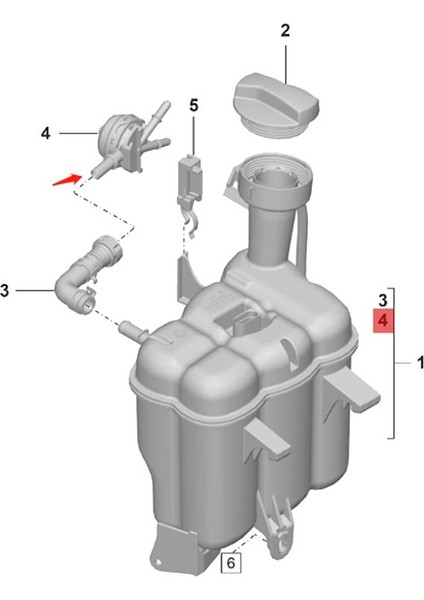 2
5
4
3
3
4
1
6