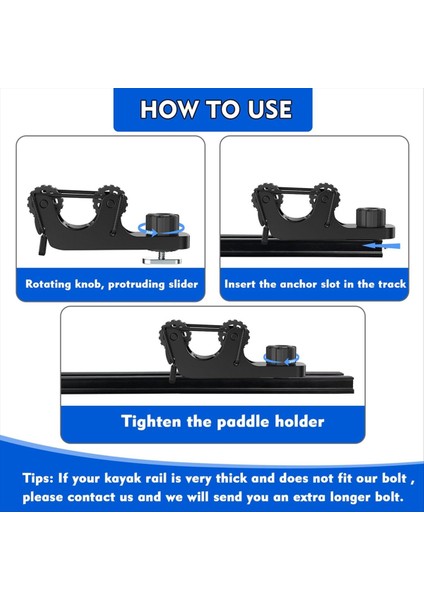 HOW TO USE

Rotating knob, protruding slider

Insert the anchor slot in the track

Tighten the paddle holder

Tips: If your kayak rail is very thick and does not fit our bolt , please contact us and we will send you an extra longer bolt.