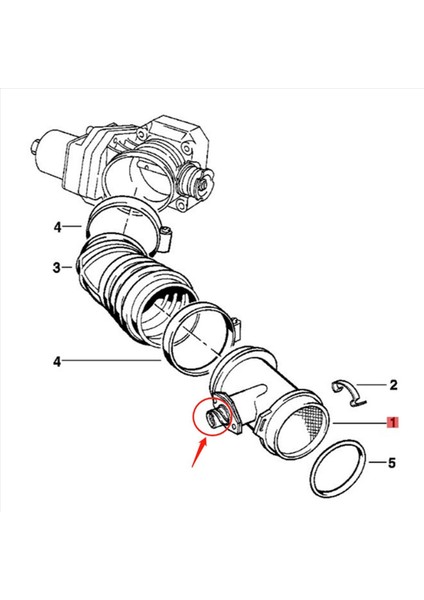 4
3
4
2
1
5