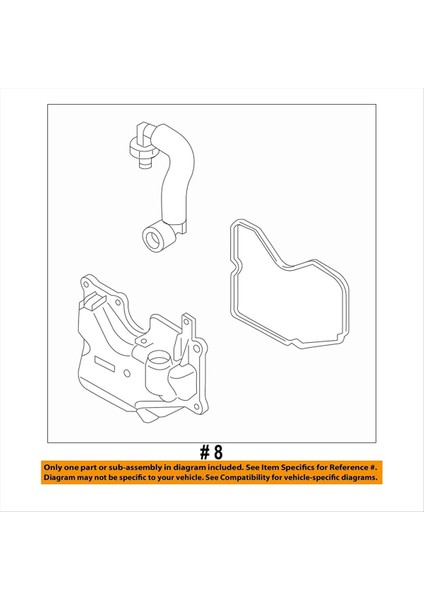 # 8

Only one part or sub-assembly in diagram included. See Item Specifics for Reference #. Diagram may not be specific to your vehicle. See Compatibility for vehicle-specific diagrams.