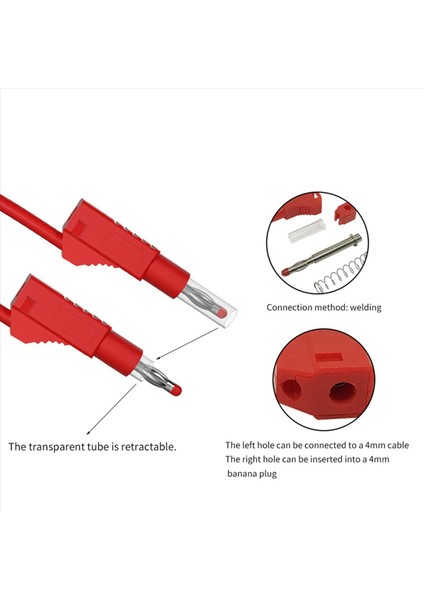 Connection method: welding

The transparent tube is retractable.

The left hole can be connected to a 4mm cable
The right hole can be inserted into a 4mm banana plug