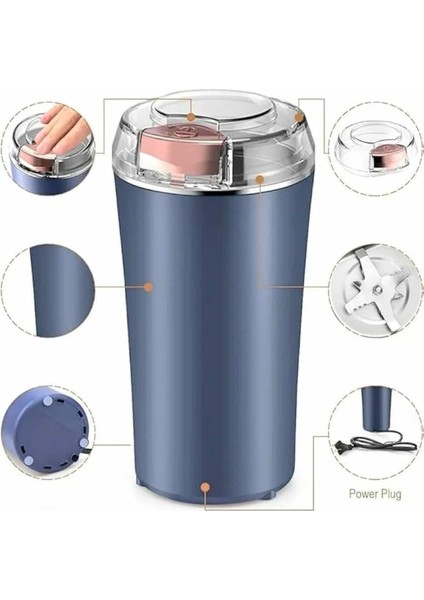 Power Plug