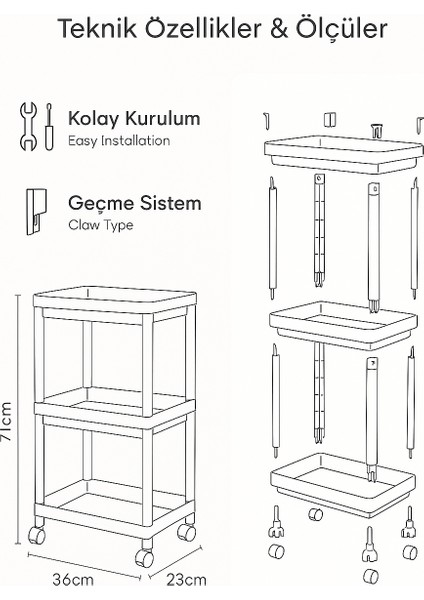 Teknik Özellikler & Ölçüler

Kolay Kurulum
Easy Installation

Geçme Sistem
Claw Type

71cm

36cm

23cm