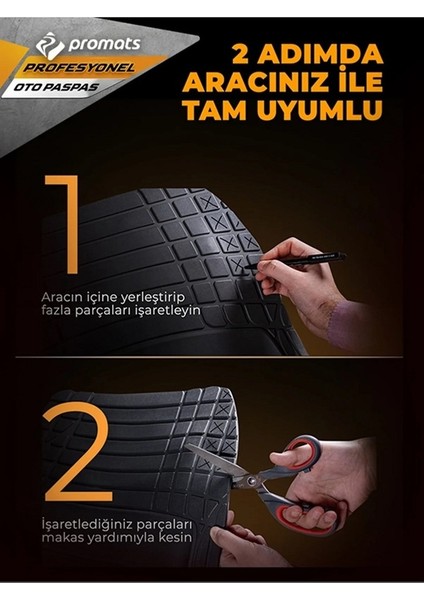 promats
PROFESYONEL
OTO PASPAS

2 ADIMDA ARACINIZ İLE TAM UYUMLU

1

Aracın içine yerleştirip fazla parçaları işaretleyin

2

İşaretlediğiniz parçaları makas yardımıyla kesin