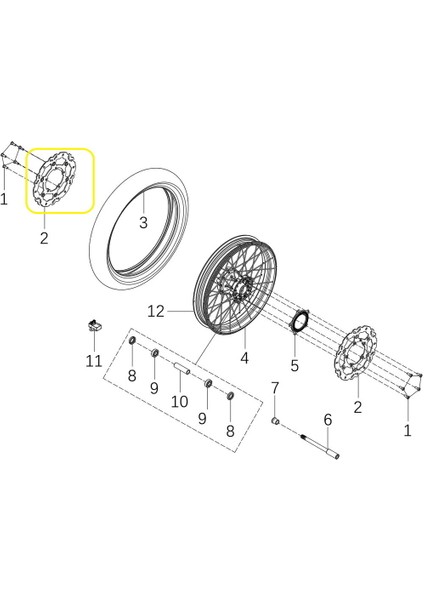 1
2
3
12
11
8
9
10
9
8
4
5
7
6
2
1