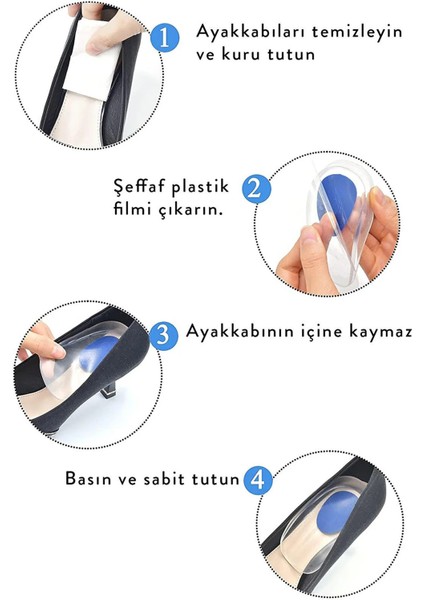 1 Ayakkabıları temizleyin ve kuru tutun

Şeffaf plastik filmi çıkarın. 2

3 Ayakkabının içine kaymaz

Basın ve sabit tutun 4