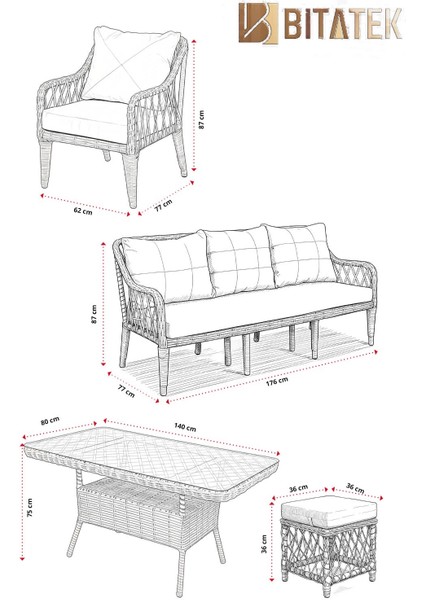 BITATEK

87 cm
62 cm
77 cm

87 cm
77 cm
176 cm

80 cm
140 cm
75 cm

36 cm
36 cm
36 cm