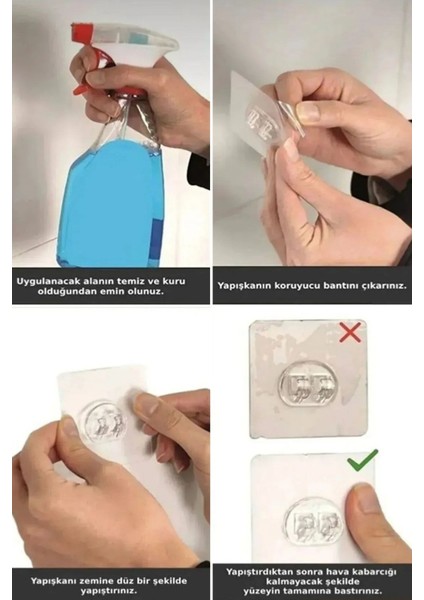 Uygulanacak alanın temiz ve kuru olduğundan emin olunuz.

Yapışkanın koruyucu bantını çıkarınız.

Yapışkanı zemine düz bir şekilde yapıştırınız.

Yapıştırdıktan sonra hava kabarcığı kalmayacak şekilde yüzeyin tamamına bastırınız.