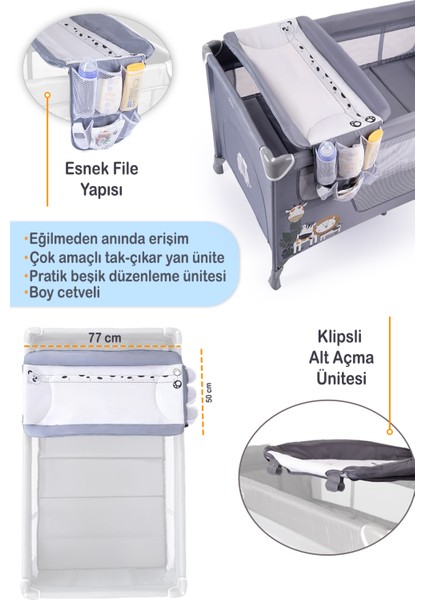 Esnek File Yapısı

•Eğilmeden anında erişim
•Çok amaçlı tak-çıkar yan ünite
•Pratik beşik düzenleme ünitesi
•Boy cetveli

77 cm

50 cm

Klipsli Alt Açma Ünitesi