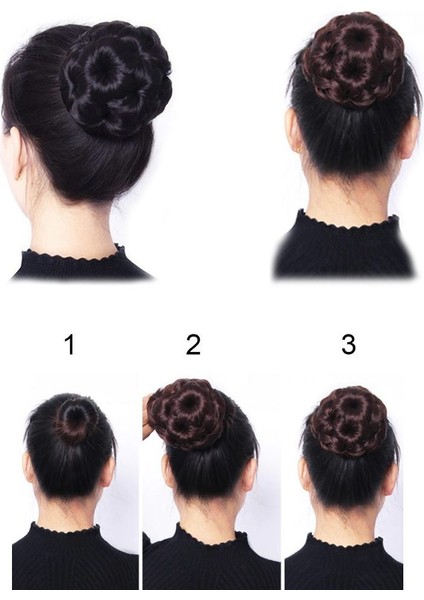 1

2

3