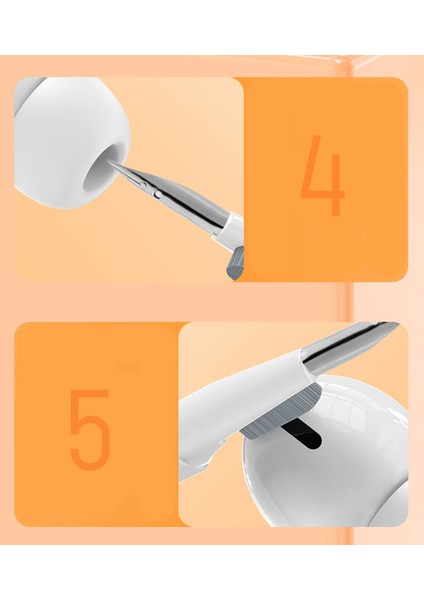 4

5