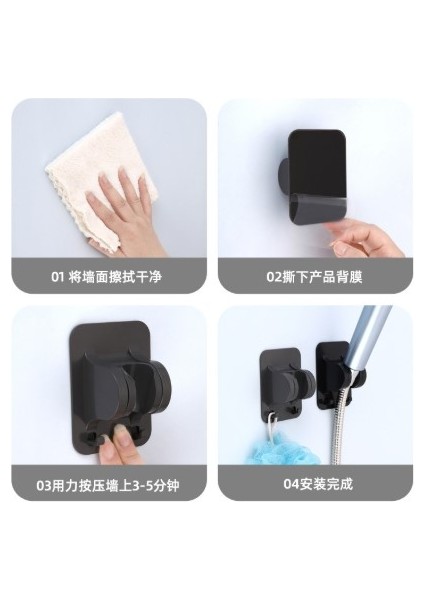 01 将墙面擦拭干净

02撕下产品背膜

03用力按压墙上3-5分钟

04安装完成