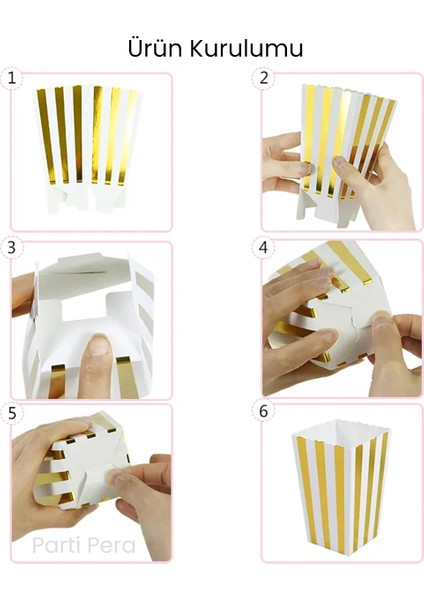 Ürün Kurulumu

1

2

3

4

5

Parti Pera

6