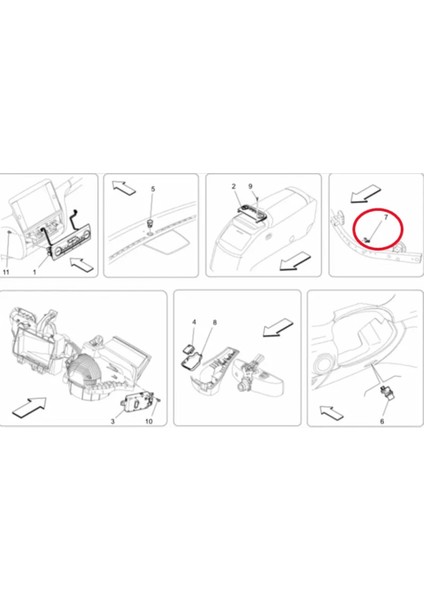 11
1
5
2
9
7
4
8
3
10
6