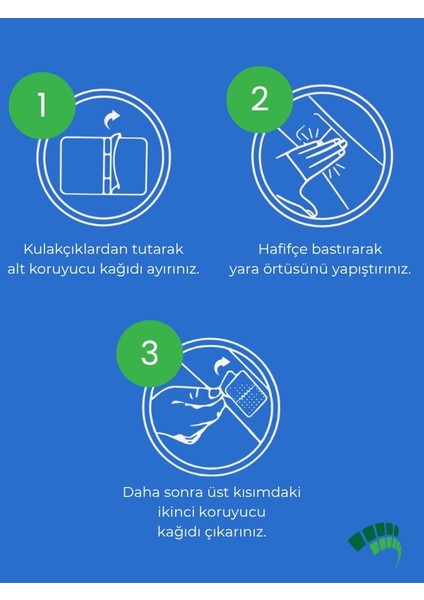 1

Kulakçıklardan tutarak alt koruyucu kağıdı ayırınız.

2

Hafifçe bastırarak yara örtüsünü yapıştırınız.

3

Daha sonra üst kısımdaki ikinci koruyucu kağıdı çıkarınız.