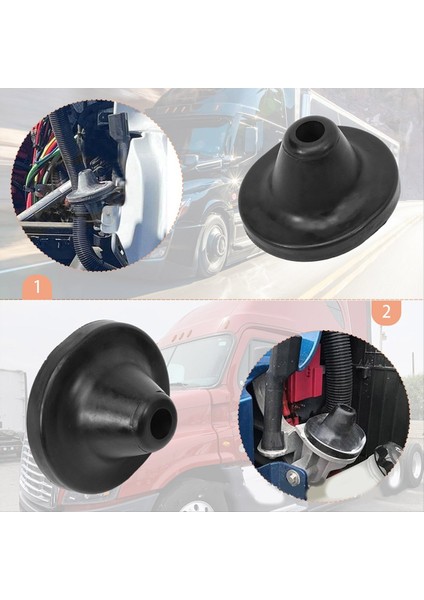 1

2