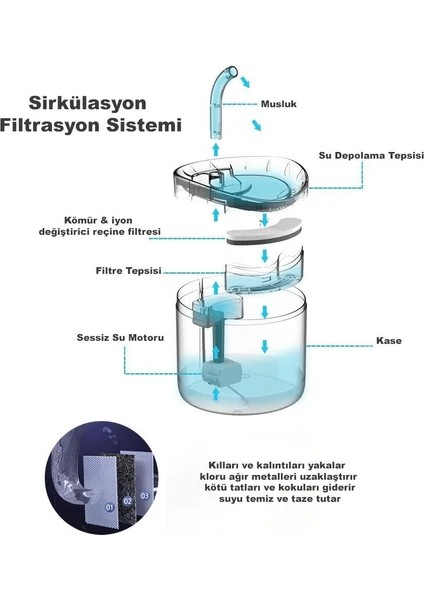 Sirkülasyon Filtrasyon Sistemi

Musluk

Su Depolama Tepsisi

Kömür & iyon değiştirici reçine filtresi

Filtre Tepsisi

Sessiz Su Motoru

Kase

01 02 03

Kılları ve kalıntıları yakalar
kloru ağır metalleri uzaklaştırır
kötü tatları ve kokuları giderir
suyu temiz ve taze tutar