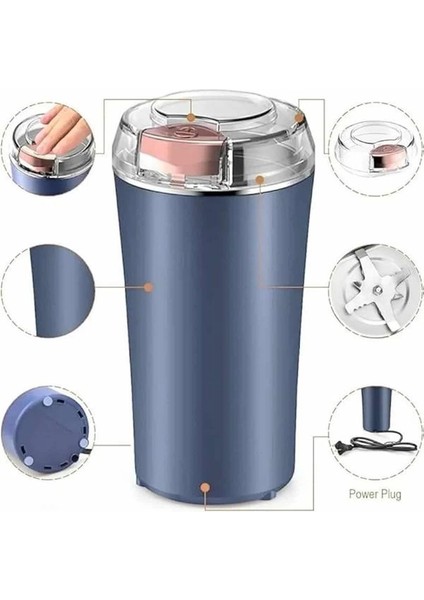 Power Plug