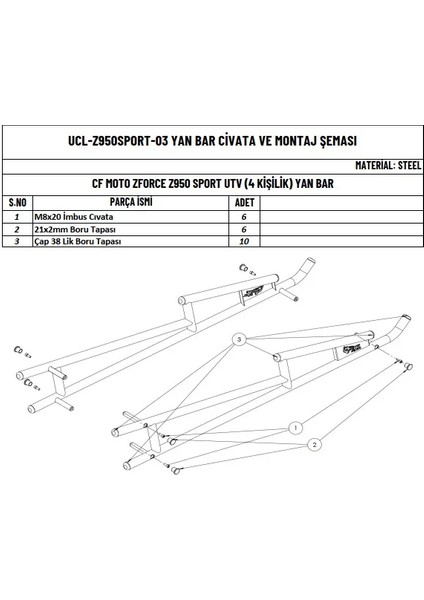 UCL-Z950SPORT-03 YAN BAR CİVATA VE MONTAJ ŞEMASI

MATERIAL: STEEL

CF MOTO ZFORCE Z950 SPORT UTV (4 KİŞİLİK) YAN BAR

| S.NO | PARÇA İSMİ | ADET | |
|---|---|---|---|
| 1 | M8x20 İmbus Cıvata | 6 | |
| 2 | 21x2mm Boru Tapası | 6 | |
| 3 | Çap 38 Lik Boru Tapası | 10 | |

3

1

2