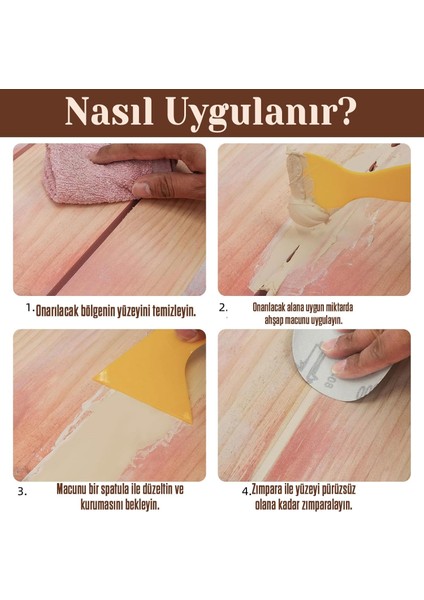 Nasıl Uygulanır?

1. Onarılacak bölgenin yüzeyini temizleyin.

2. Onarılacak alana uygun miktarda ahşap macunu uygulayın.

3. Macunu bir spatula ile düzeltin ve kurumasını bekleyin.

4. Zımpara ile yüzeyi pürüzsüz olana kadar zımparalayın.