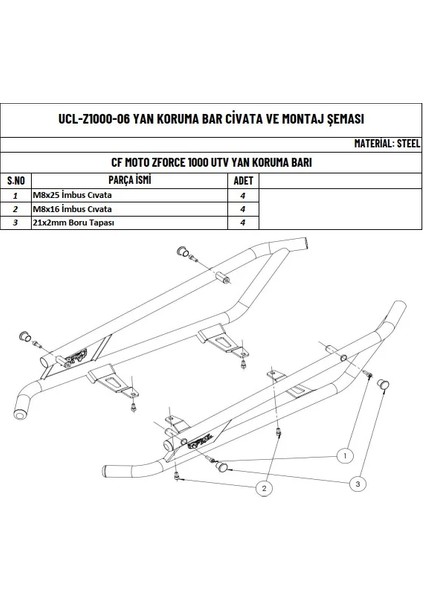 UCL-Z1000-06 YAN KORUMA BAR CİVATA VE MONTAJ ŞEMASI

MATERİAL: STEEL

CF MOTO ZFORCE 1000 UTV YAN KORUMA BARI

| S.NO | PARÇA İSMİ | ADET |
|---|---|---|
| 1 | M8x25 İmbus Cıvata | 4 |
| 2 | M8x16 İmbus Cıvata | 4 |
| 3 | 21x2mm Boru Tapası | 4 |

1
2
3