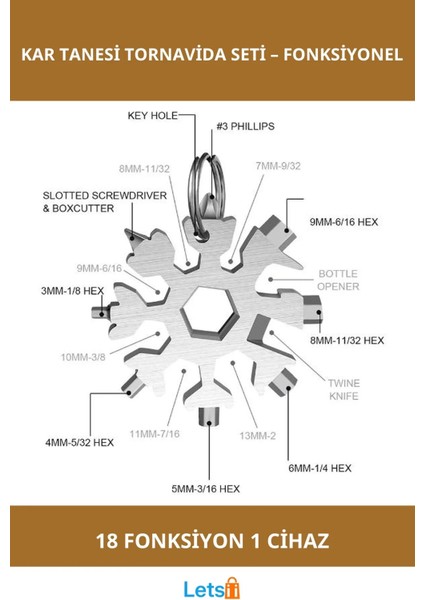 KAR TANESİ TORNAVİDA SETİ – FONKSİYONEL

KEY HOLE

#3 PHILLIPS

8MM-11/32

7MM-9/32

SLOTTED SCREWDRIVER & BOXCUTTER

9MM-6/16 HEX

9MM-6/16

BOTTLE OPENER

3MM-1/8 HEX

8MM-11/32 HEX

10MM-3/8

TWINE KNIFE

4MM-5/32 HEX

11MM-7/16

13MM-2

6MM-1/4 HEX

5MM-3/16 HEX

18 FONKSİYON 1 CİHAZ

Lets