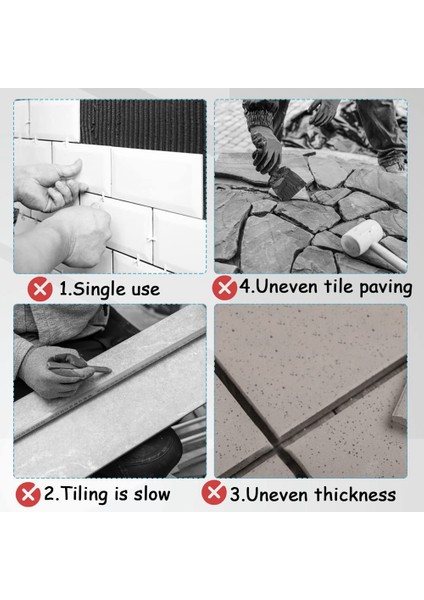 1.Single use

4.Uneven tile paving

2.Tiling is slow

3.Uneven thickness